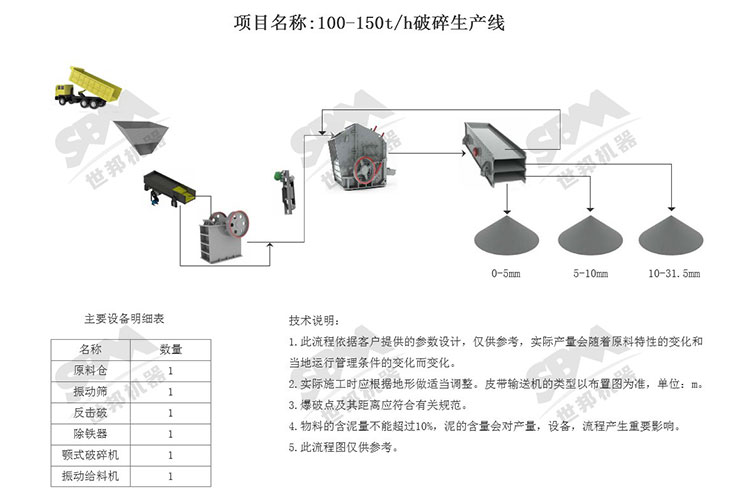 项目名称:100-150t/h破碎生产线

SBM 世邦机器

SBM 世邦机器

SBM 世邦机器

0-5mm

5-10mm

10-31.5mm

主要设备明细表

| 名称 | 数量 |
|---|---|
| 原料仓 | 1 |
| 振动筛 | 1 |
| 反击破 | 1 |
| 除铁器 | 1 |
| 颚式破碎机 | 1 |
| 振动给料机 | 1 |

SBM 世邦机器

技术说明:

1.此流程依据客户提供的参数设计,仅供参考,实际产量会随着原料特性的变化和当地运行管理条件的变化而变化。

2.实际施工时应根据地形做适当调整。皮带输送机的类型以布置图为准,单位:m。

3.爆破点及其距离应符合有关规范。

4.物料的含泥量不能超过10%,泥的含量会对产量,设备,流程产生重要影响。

5.此流程图仅供参考。

SBM 世邦机器